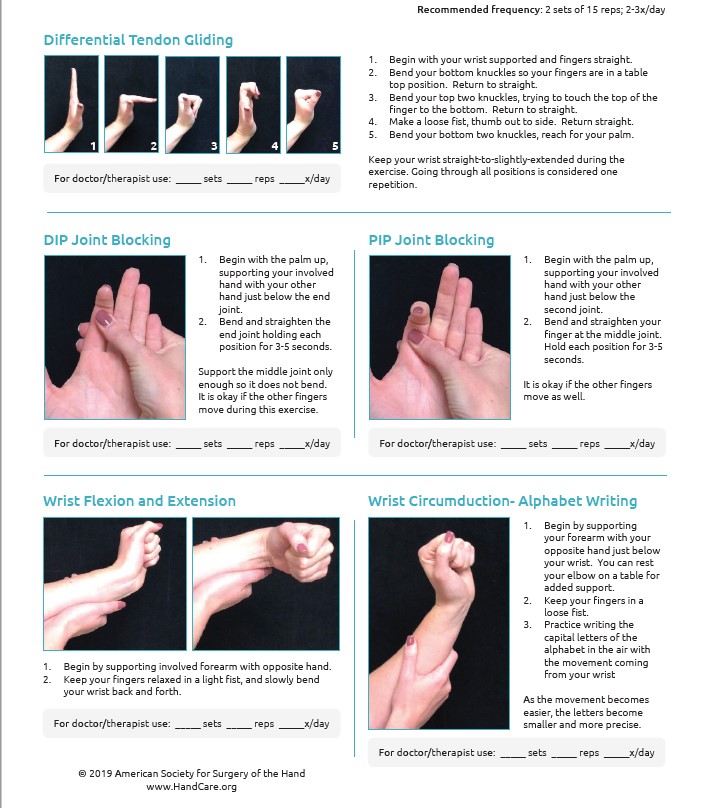 Recommended frequency: 2 sets of 15 reps; 2-3x/day

Differential Tendon Gliding

1 2 3 4 5

For doctor/therapist use: _____ sets _____ reps _____x/day

1. Begin with your wrist supported and fingers straight.
2. Bend your bottom knuckles so your fingers are in a table top position. Return to straight.
3. Bend your top two knuckles, trying to touch the top of the finger to the bottom. Return to straight.
4. Make a loose fist, thumb out to side. Return straight.
5. Bend your bottom two knuckles, reach for your palm.

Keep your wrist straight-to-slightly-extended during the exercise. Going through all positions is considered one repetition.

DIP Joint Blocking

1. Begin with the palm up, supporting your involved hand with your other hand just below the end joint.
2. Bend and straighten the end joint holding each position for 3-5 seconds.

Support the middle joint only enough so it does not bend. It is okay if the other fingers move during this exercise.

For doctor/therapist use: _____ sets _____ reps _____x/day

PIP Joint Blocking

1. Begin with the palm up, supporting your involved hand with your other hand just below the second joint.
2. Bend and straighten your finger at the middle joint. Hold each position for 3-5 seconds.

It is okay if the other fingers move as well.

For doctor/therapist use: _____ sets _____ reps _____x/day

Wrist Flexion and Extension

1. Begin by supporting involved forearm with opposite hand.
2. Keep your fingers relaxed in a light fist, and slowly bend your wrist back and forth.

For doctor/therapist use: _____ sets _____ reps _____x/day

Wrist Circumduction- Alphabet Writing

1. Begin by supporting your forearm with your opposite hand just below your wrist. You can rest your elbow on a table for added support.
2. Keep your fingers in a loose fist.
3. Practice writing the capital letters of the alphabet in the air with the movement coming from your wrist

As the movement becomes easier, the letters become smaller and more precise.

For doctor/therapist use: _____ sets _____ reps _____x/day

© 2019 American Society for Surgery of the Hand
www.HandCare.org